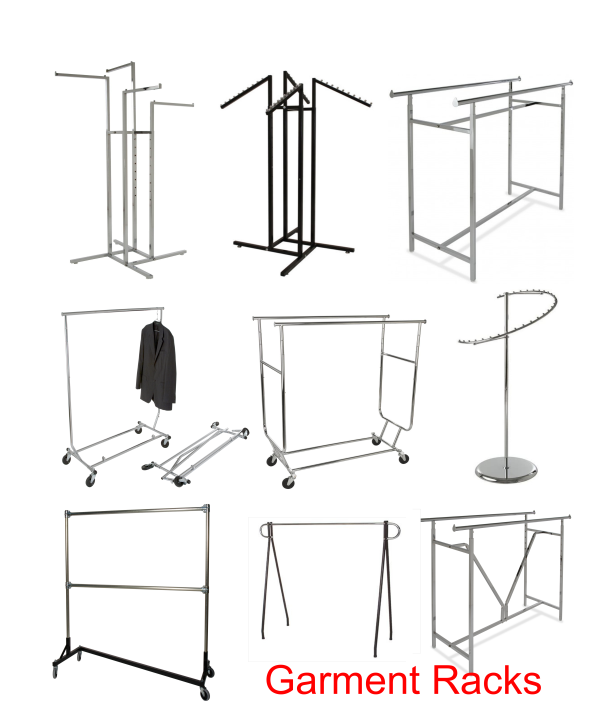 Garment Racks